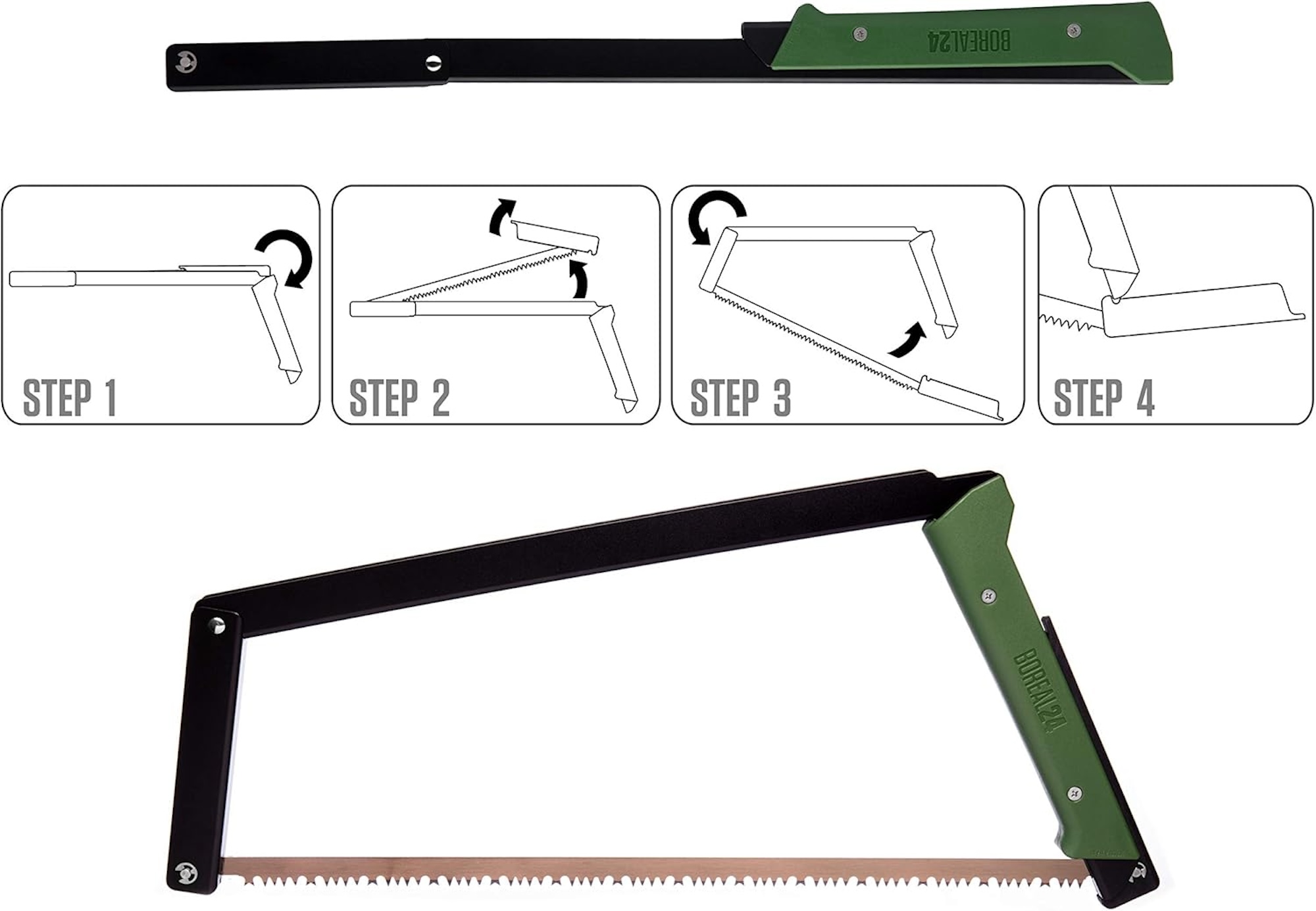 BOREAL24

STEP 1

STEP 2

STEP 3

STEP 4

BOREAL24